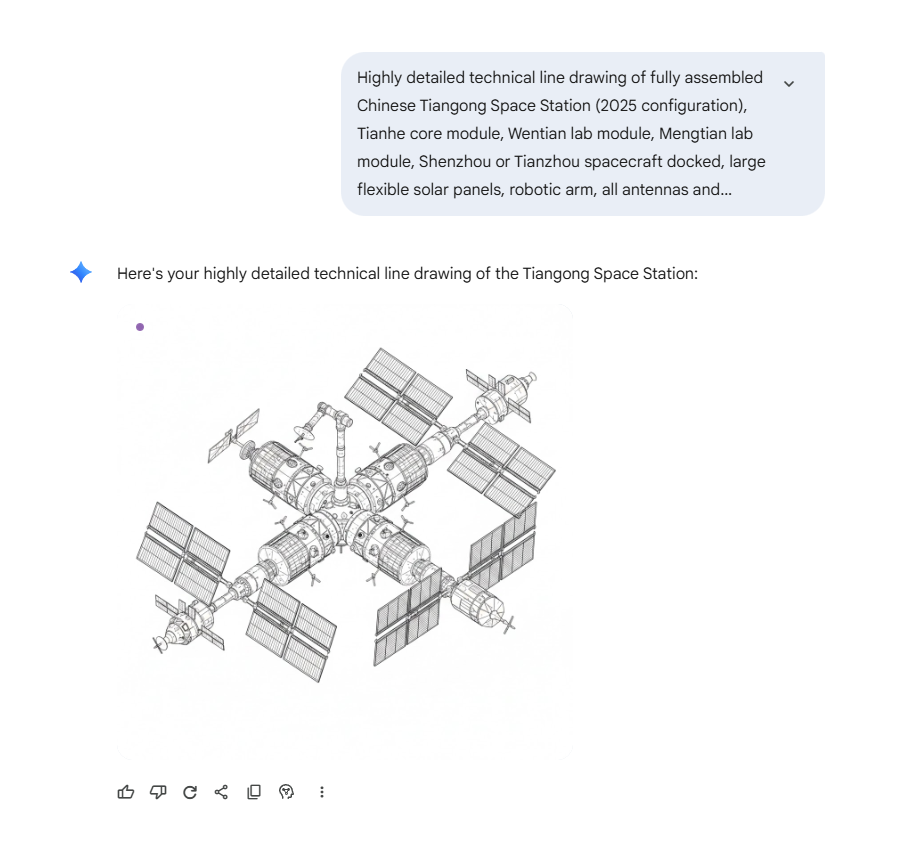 Highly detailed technical line drawing of fully assembled Chinese Tiangong Space Station (2025 configuration), Tianhe core module, Wentian lab module, Mengtian lab module, Shenzhou or Tianzhou spacecraft docked, large flexible solar panels, robotic arm, all antennas and...

Here's your highly detailed technical line drawing of the Tiangong Space Station: